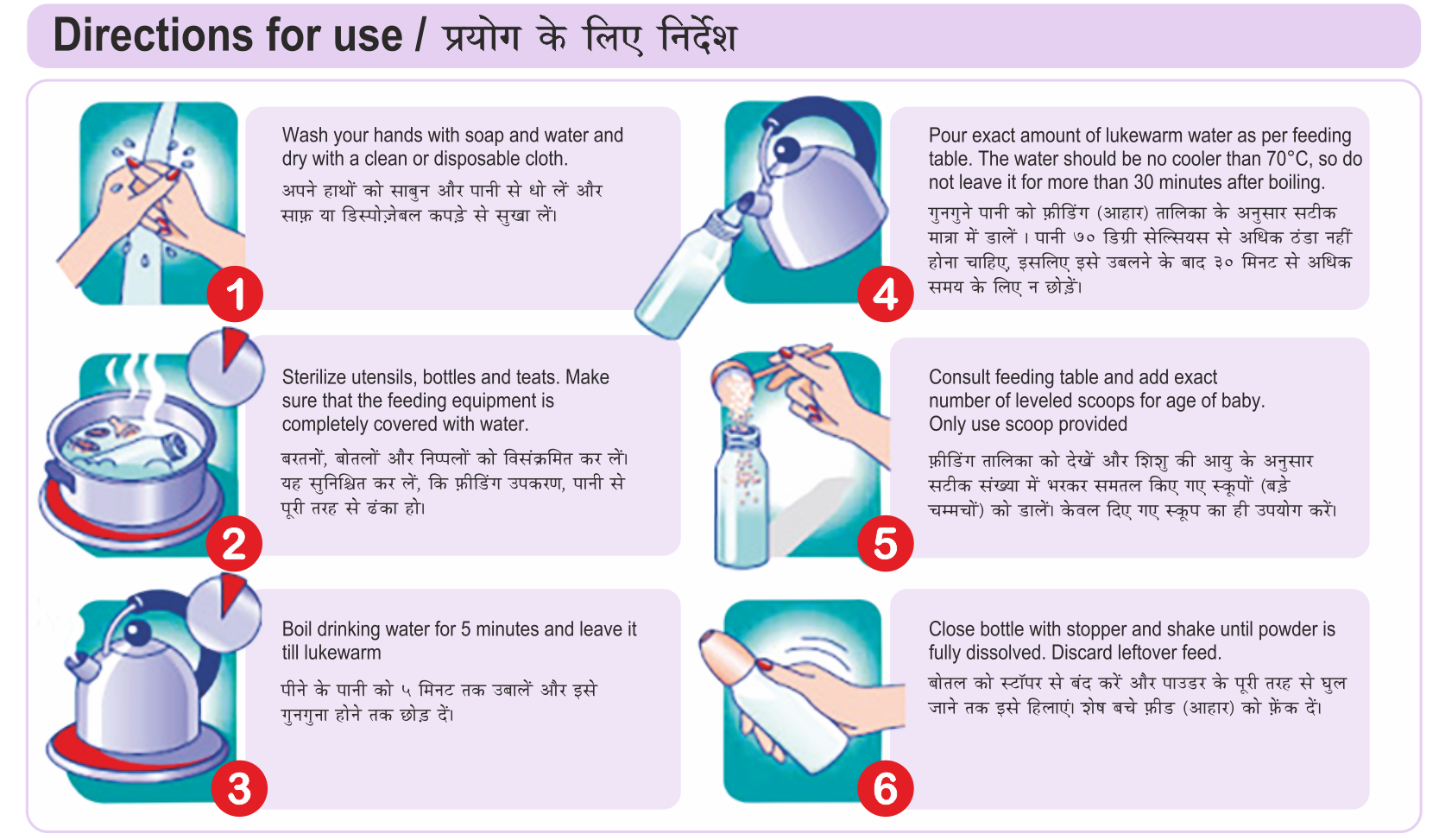 Directions for use / प्रयोग के लिए निर्देश

1

Wash your hands with soap and water and dry with a clean or disposable cloth.

अपने हाथों को साबुन और पानी से धो लें और साफ़ या डिस्पोज़ेबल कपड़े से सुखा लें।

2

Sterilize utensils, bottles and teats. Make sure that the feeding equipment is completely covered with water.

बरतनों, बोतलों और निप्पलों को विसंक्रमित कर लें। यह सुनिश्चित कर लें, कि फ़ीडिंग उपकरण, पानी से पूरी तरह से ढंका हो।

3

Boil drinking water for 5 minutes and leave it till lukewarm

पीने के पानी को ५ मिनट तक उबालें और इसे गुनगुना होने तक छोड़ दें।

4

Pour exact amount of lukewarm water as per feeding table. The water should be no cooler than 70°C, so do not leave it for more than 30 minutes after boiling.

गुनगुने पानी को फ़ीडिंग (आहार) तालिका के अनुसार सटीक मात्रा में डालें । पानी ७० डिग्री सेल्सियस से अधिक ठंडा नहीं होना चाहिए, इसलिए इसे उबलने के बाद ३० मिनट से अधिक समय के लिए न छोड़ें।

5

Consult feeding table and add exact number of leveled scoops for age of baby. Only use scoop provided

फ़ीडिंग तालिका को देखें और शिशु की आयु के अनुसार सटीक संख्या में भरकर समतल किए गए स्कूपों (बड़े चम्मचों) को डालें। केवल दिए गए स्कूप का ही उपयोग करें।

6

Close bottle with stopper and shake until powder is fully dissolved. Discard leftover feed.

बोतल को स्टॉपर से बंद करें और पाउडर के पूरी तरह से घुल जाने तक इसे हिलाएं। शेष बचे फ़ीड (आहार) को फ़ेंक दें।